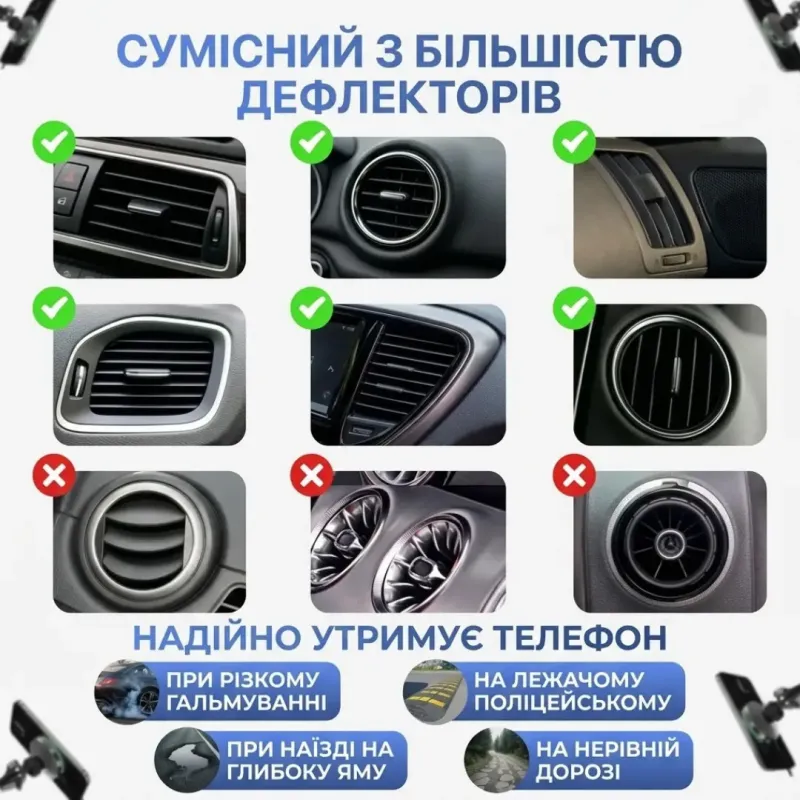 СУМІСНИЙ З БІЛЬШІСТЮ ДЕФЛЕКТОРІВ

НАДІЙНО УТРИМУЄ ТЕЛЕФОН

ПРИ РІЗКОМУ ГАЛЬМУВАННІ

НА ЛЕЖАЧОМУ ПОЛІЦЕЙСЬКОМУ

ПРИ НАЇЗДІ НА ГЛИБОКУ ЯМУ

НА НЕРІВНІЙ ДОРОЗІ